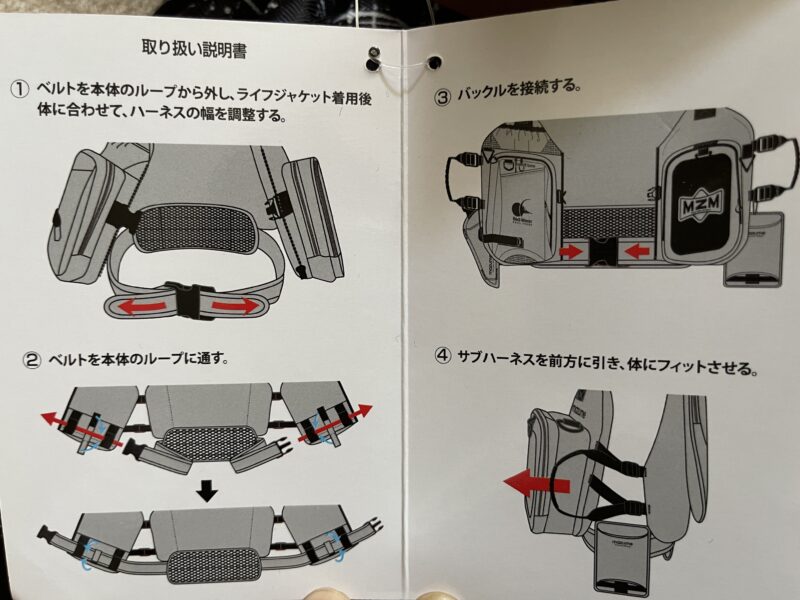 取り扱い説明書

① ベルトを本体のループから外し、ライフジャケット着用後体に合わせて、ハーネスの幅を調整する。

② ベルトを本体のループに通す。

③ バックルを接続する。

MZM

④ サブハーネスを前方に引き、体にフィットさせる。